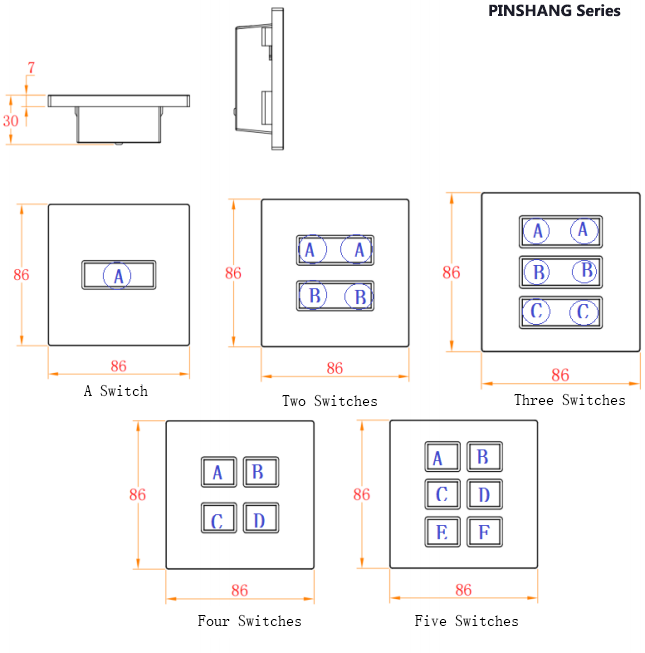 PINSHANG Series

7

30

86

A

86

A Switch

86

A A

B B

86

Two Switches

86

A A

B B

C C

86

Three Switches

86

A B

C D

86

Four Switches

86

A B

C D

E F

86

Five Switches